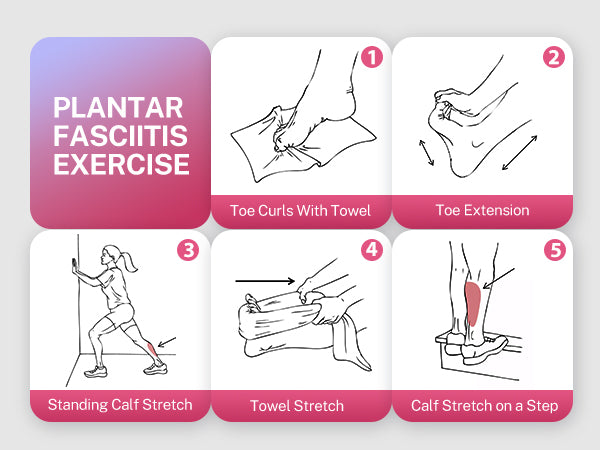 PLANTAR FASCIITIS EXERCISE

1
Toe Curls With Towel

2
Toe Extension

3
Standing Calf Stretch

4
Towel Stretch

5
Calf Stretch on a Step